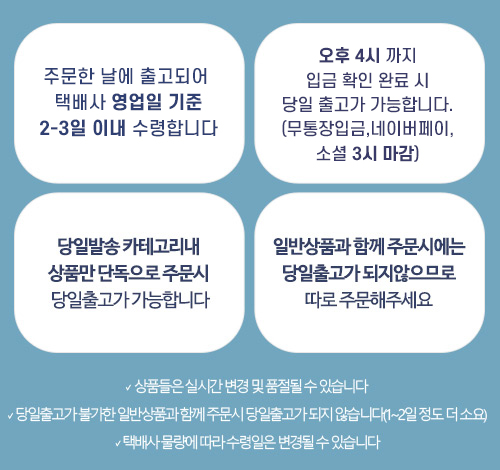 주문한 날에 출고되어
택배사 영업일 기준
2-3일 이내 수령합니다

오후 4시 까지
입금 확인 완료 시
당일 출고가 가능합니다.
(무통장입금,네이버페이,
소셜 3시 마감)

당일발송 카테고리내
상품만 단독으로 주문시
당일출고가 가능합니다

일반상품과 함께 주문시에는
당일출고가 되지않으므로
따로 주문해주세요

✓ 상품들은 실시간 변경 및 품절될 수 있습니다
✓ 당일출고가 불가한 일반상품과 함께 주문시 당일출고가 되지 않습니다(1~2일 정도 더 소요)
✓ 택배사 물량에 따라 수령일은 변경될 수 있습니다